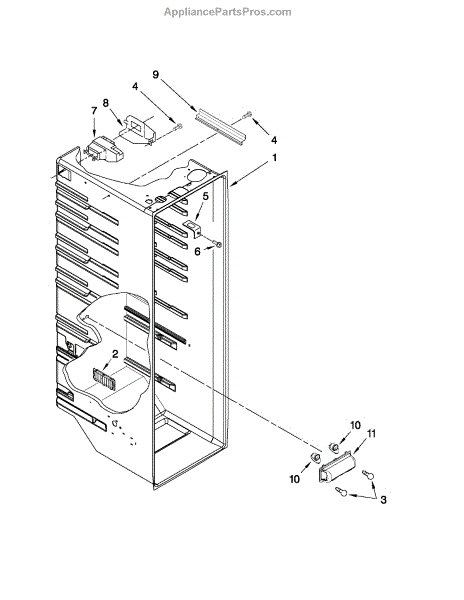 AppliancePartsPros.com

9
4
8
7
4
1
5
6
2
10
11
10
3