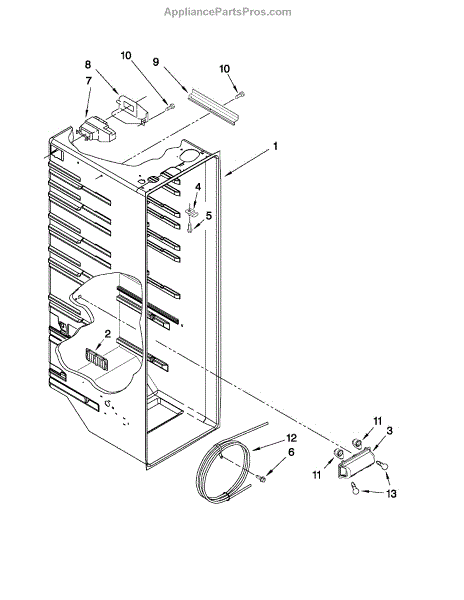 AppliancePartsPros.com

8
10
9
10
7
1
4
5
2
11
3
12
6
11
13