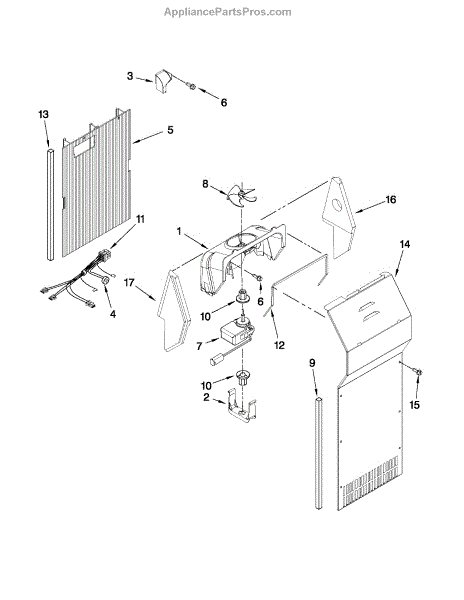 AppliancePartsPros.com

3
6
13
5
8
16
11
1
14
17
4
6
10
12
7
9
10
2
15