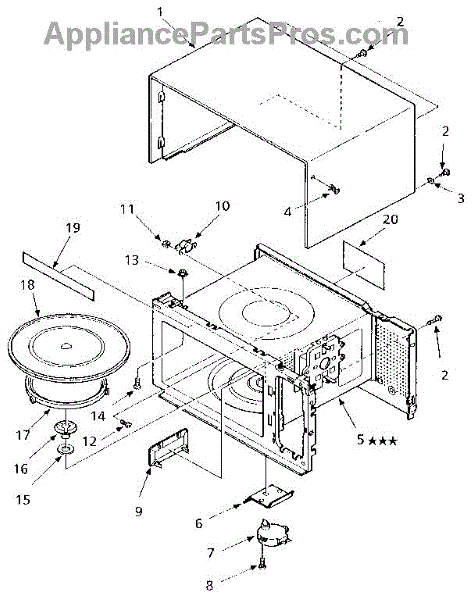 AppliancePartsPros.com

1
2
2
3
4
11
10
19
20
13
18
2
14
17
12
5★★★
16
15
9
6
7
8