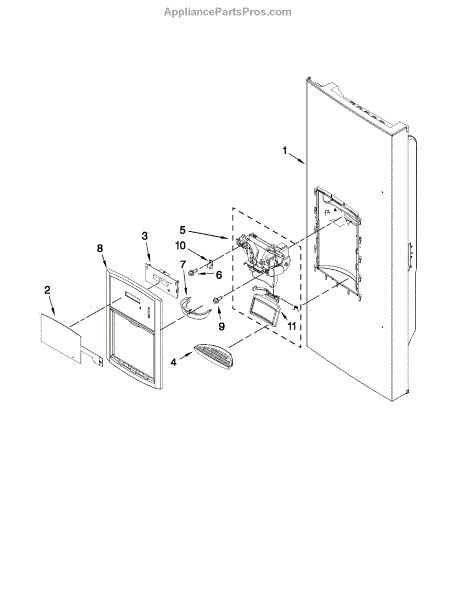 AppliancePartsPros.com

1

5

3

10

8

7

6

2

9

11

4