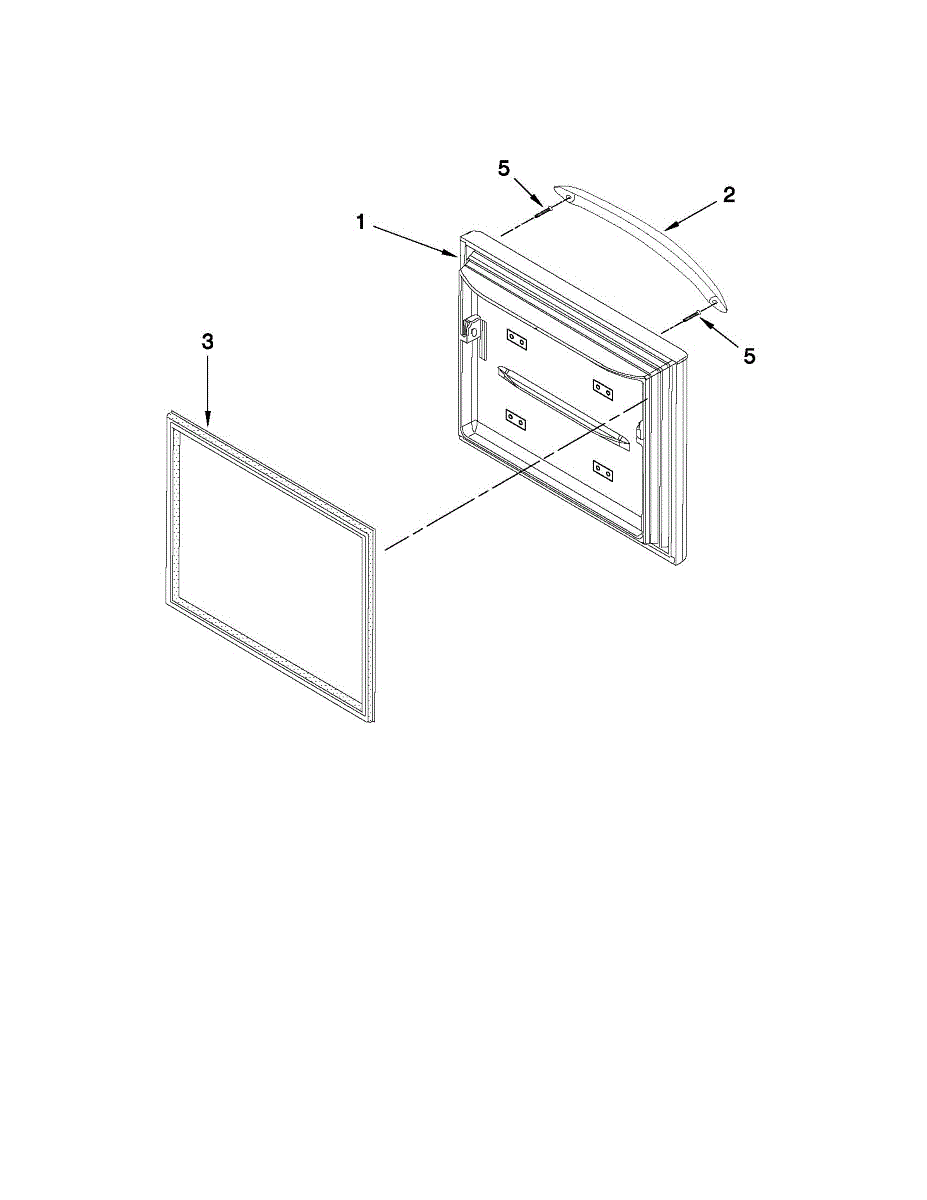 5
2
1
5
3