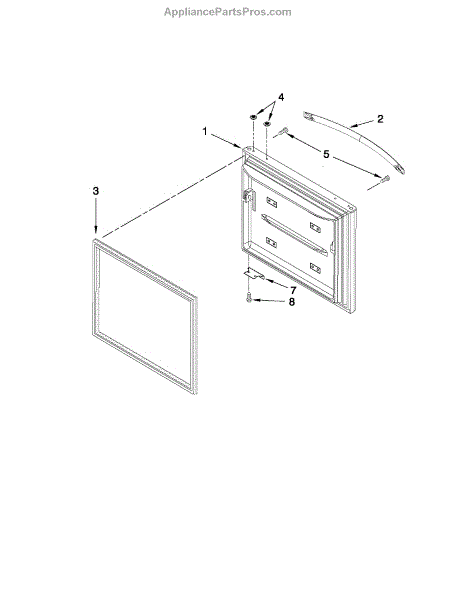 AppliancePartsPros.com

4
2
1
5
3
7
8