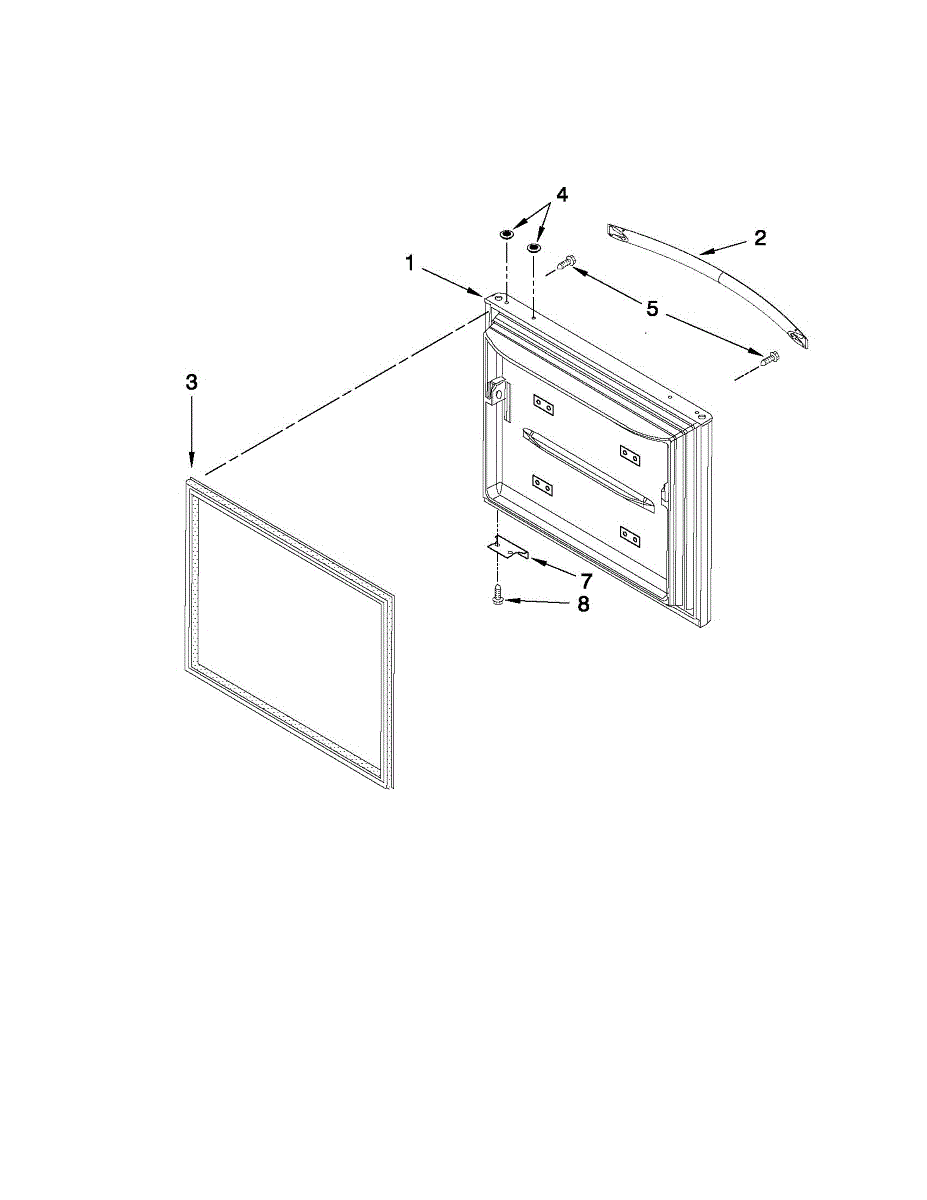 4
2
1
5
3
7
8