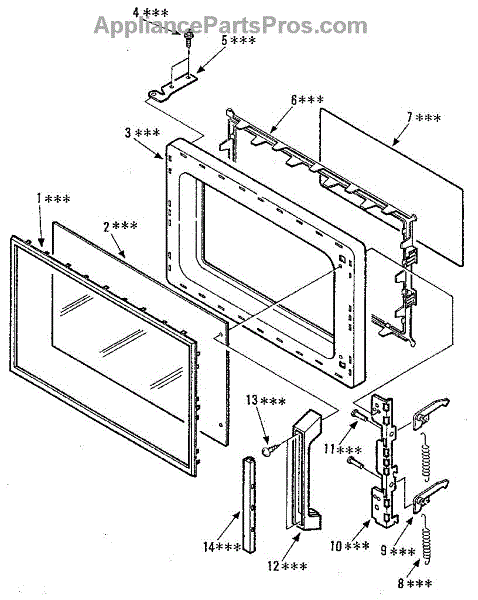 AppliancePartsPros.com

4 ***
5 ***
6 ***
7 ***
3 ***
1 ***
2 ***
13 ***
11 ***
14 ***
12 ***
10 ***
9 ***
8 ***