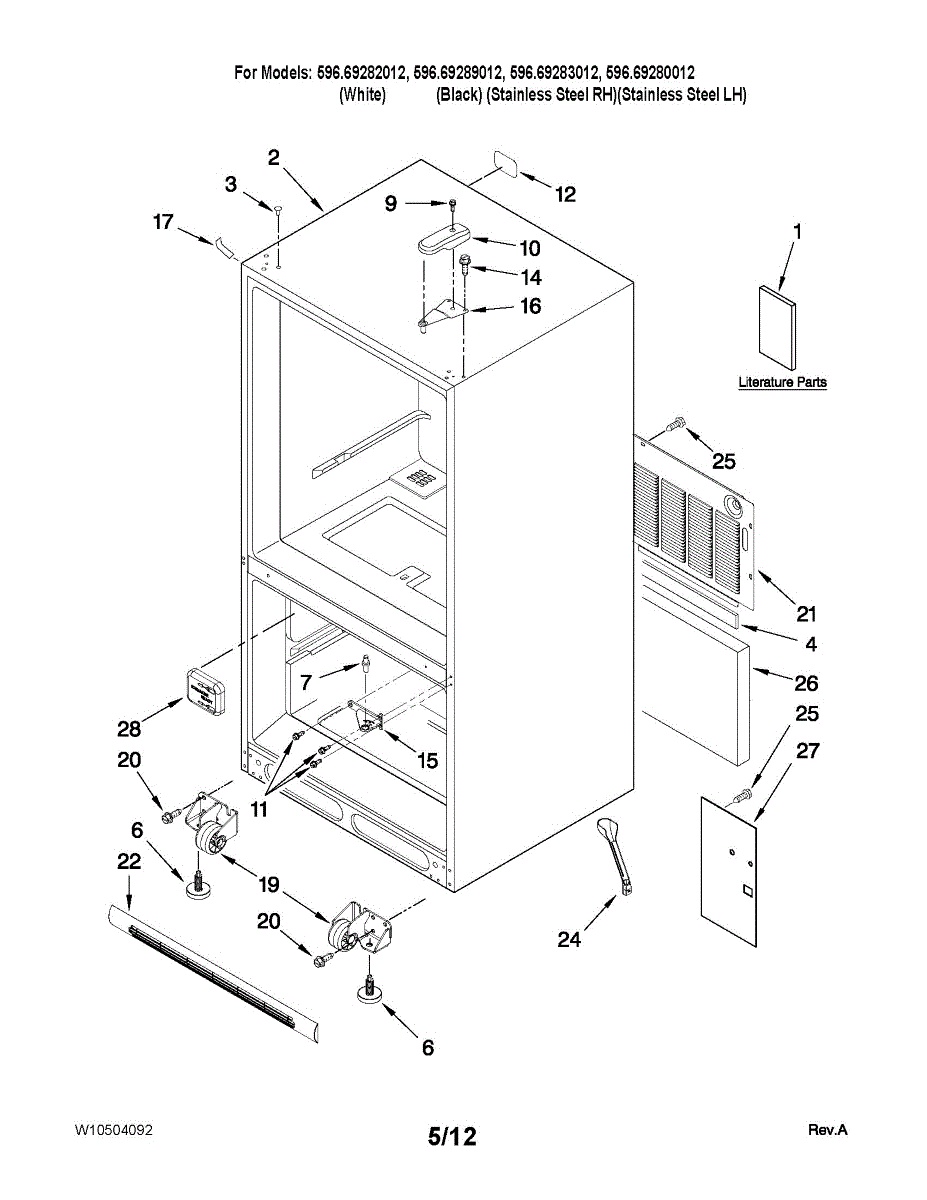 For Models: 596.69282012, 596.69289012, 596.69283012, 596.69280012
(White) (Black) (Stainless Steel RH)(Stainless Steel LH)

2
3
17
9
12
10
14
16
1
Literature Parts
25
21
4
26
25
27
7
28
15
20
11
6
22
19
20
24
6

W10504092
5/12
Rev.A