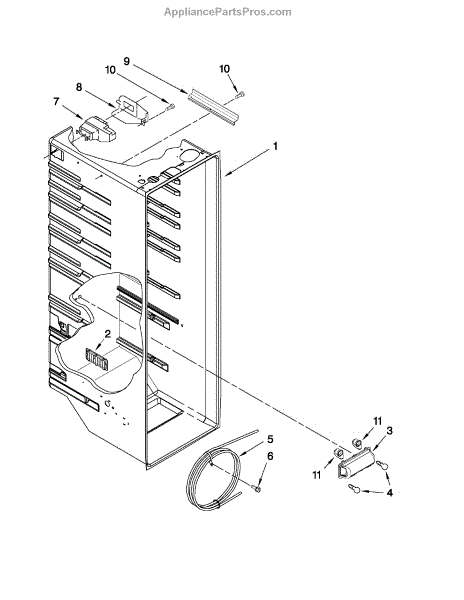 AppliancePartsPros.com

9
10
10
8
7
1
2
11
3
5
6
11
4