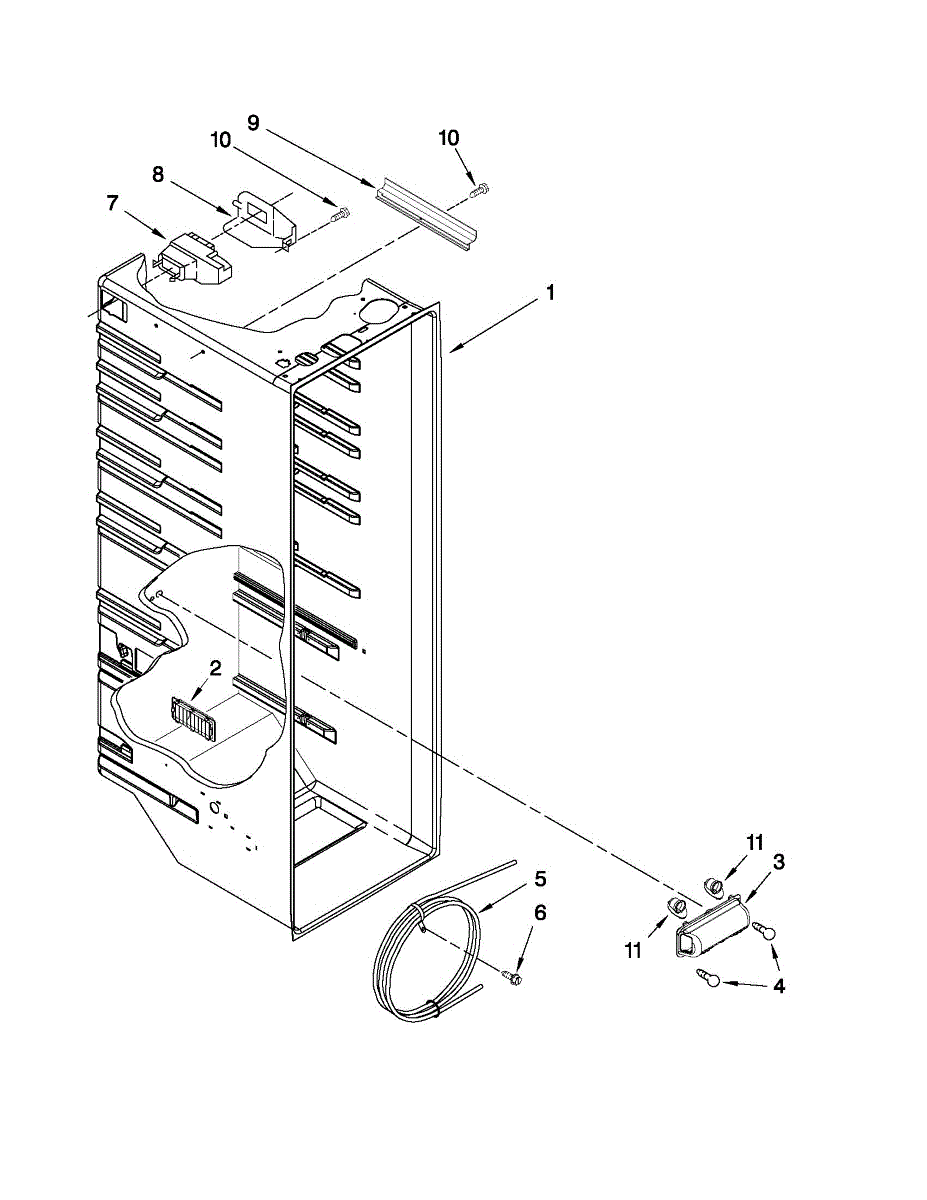 9
10
10
8
7
1
2
11
3
5
6
11
4