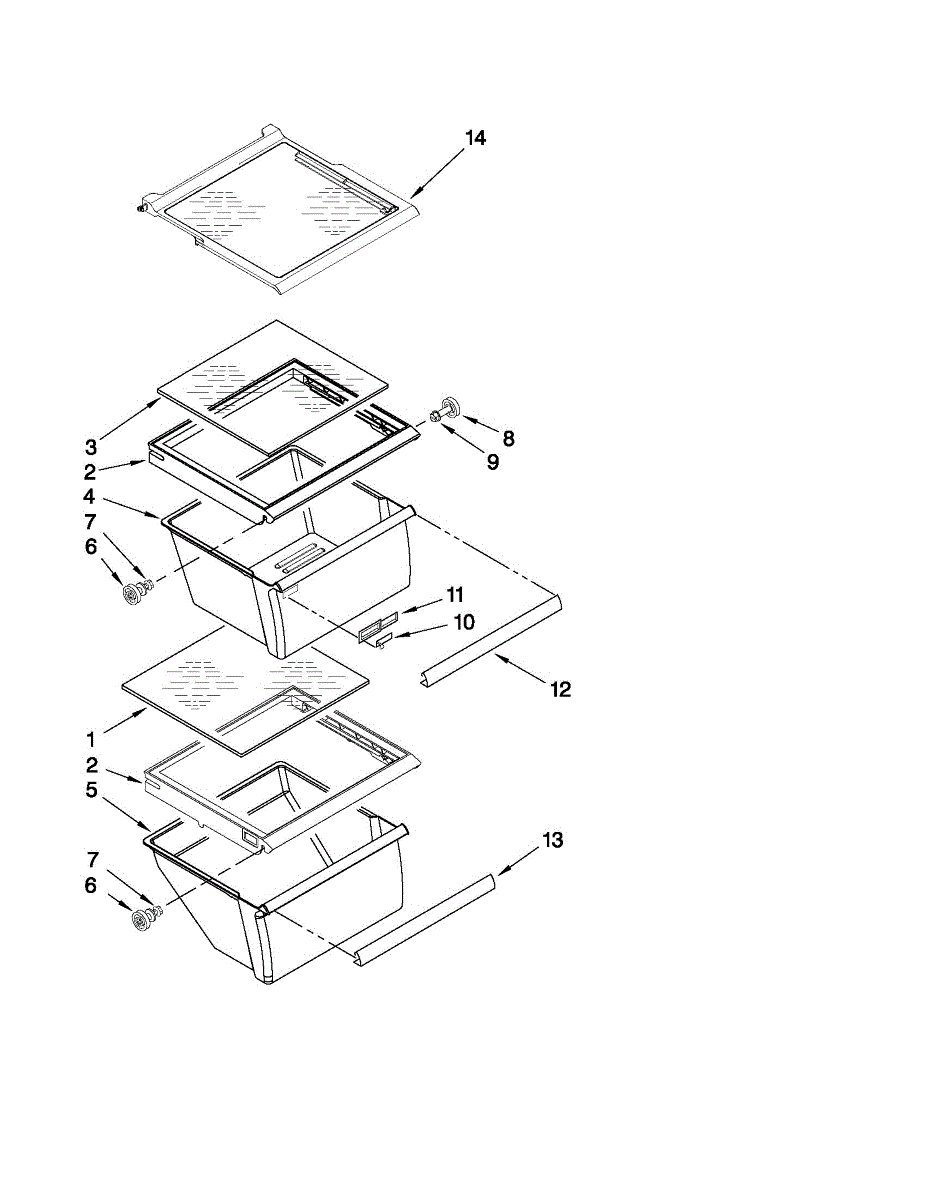 14

3
2
4
7
6

8
9

11
10

12

1
2
5
7
6

13