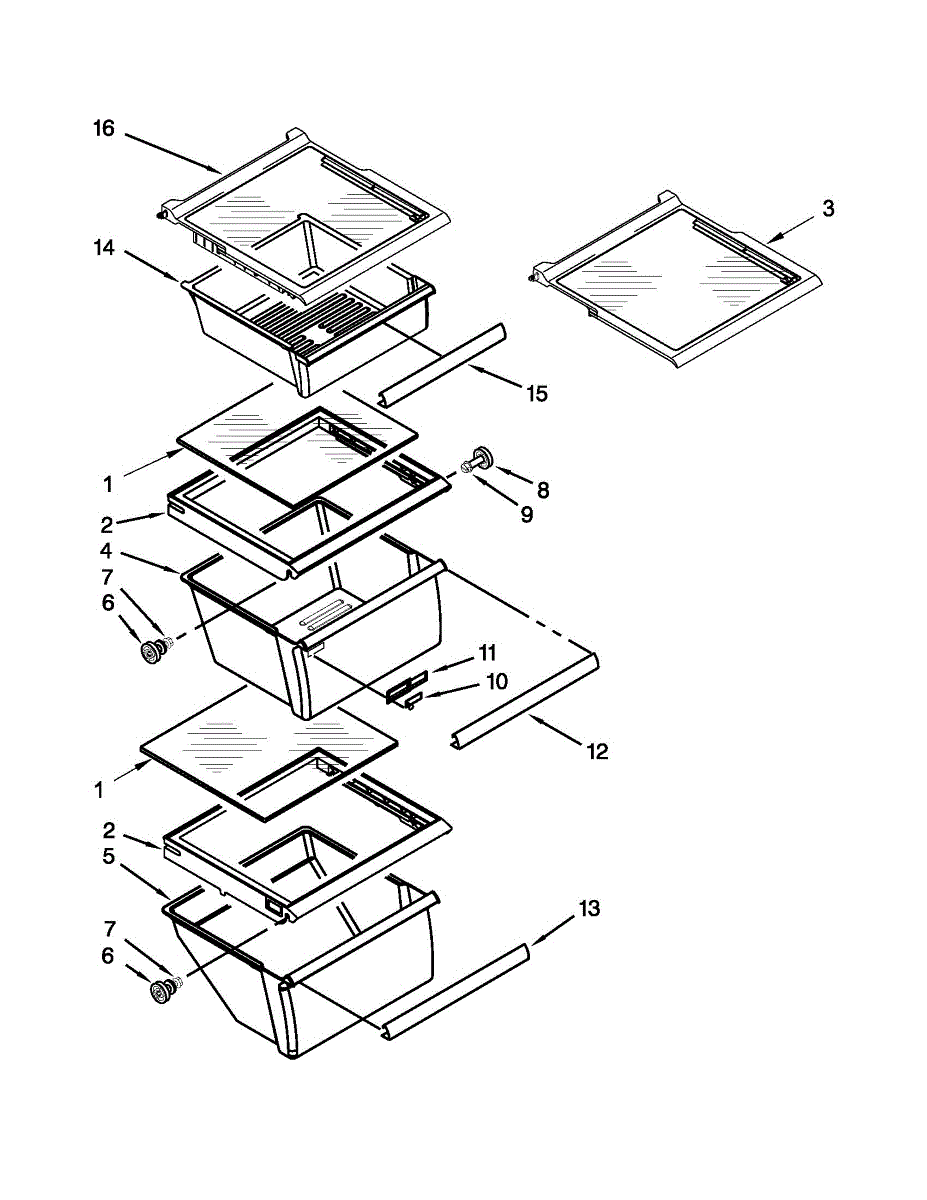 16
3
14
15
1
8
9
2
4
7
6
11
10
12
1
2
5
13
7
6