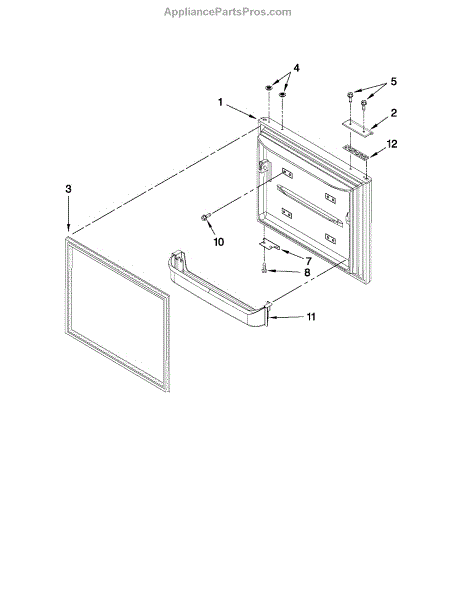 AppliancePartsPros.com

4
5
1
2
12
3
10
7
8
11