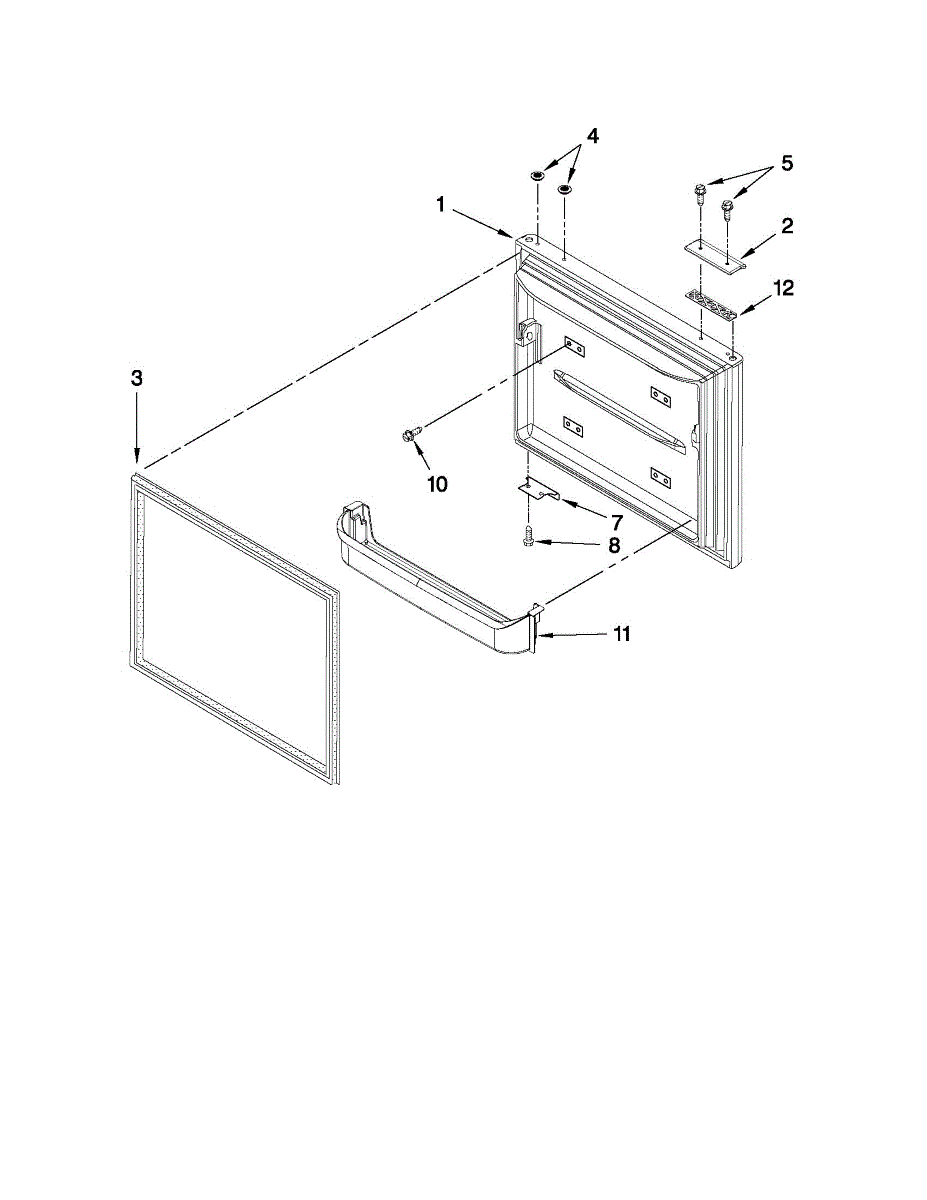 4
5
1
2
12
3
10
7
8
11