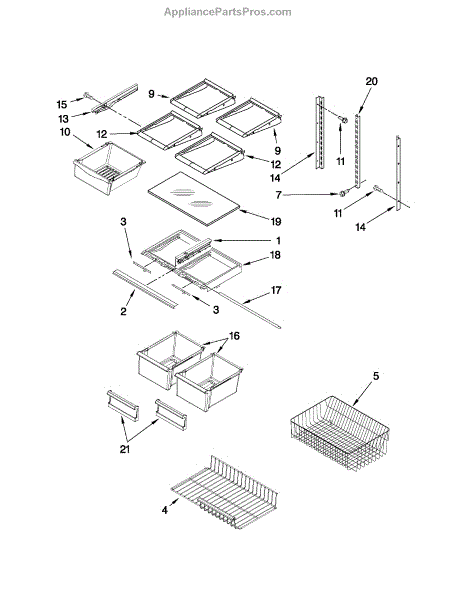 AppliancePartsPros.com

15
13
10
9
12
9
12
20
11
14
7
11
14
19
3
1
18
2
3
17
16
21
5
4