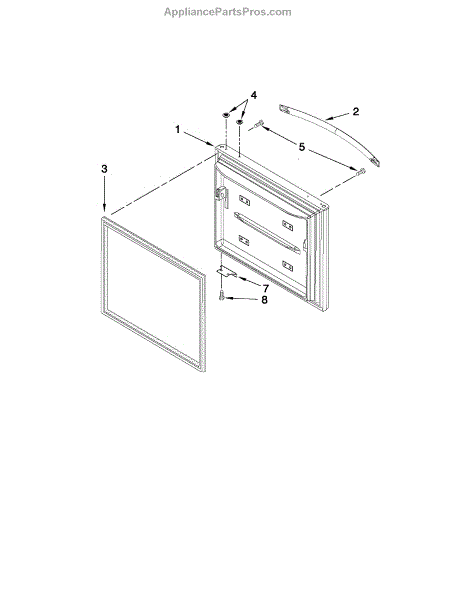 AppliancePartsPros.com

4
2
1
5
3
7
8