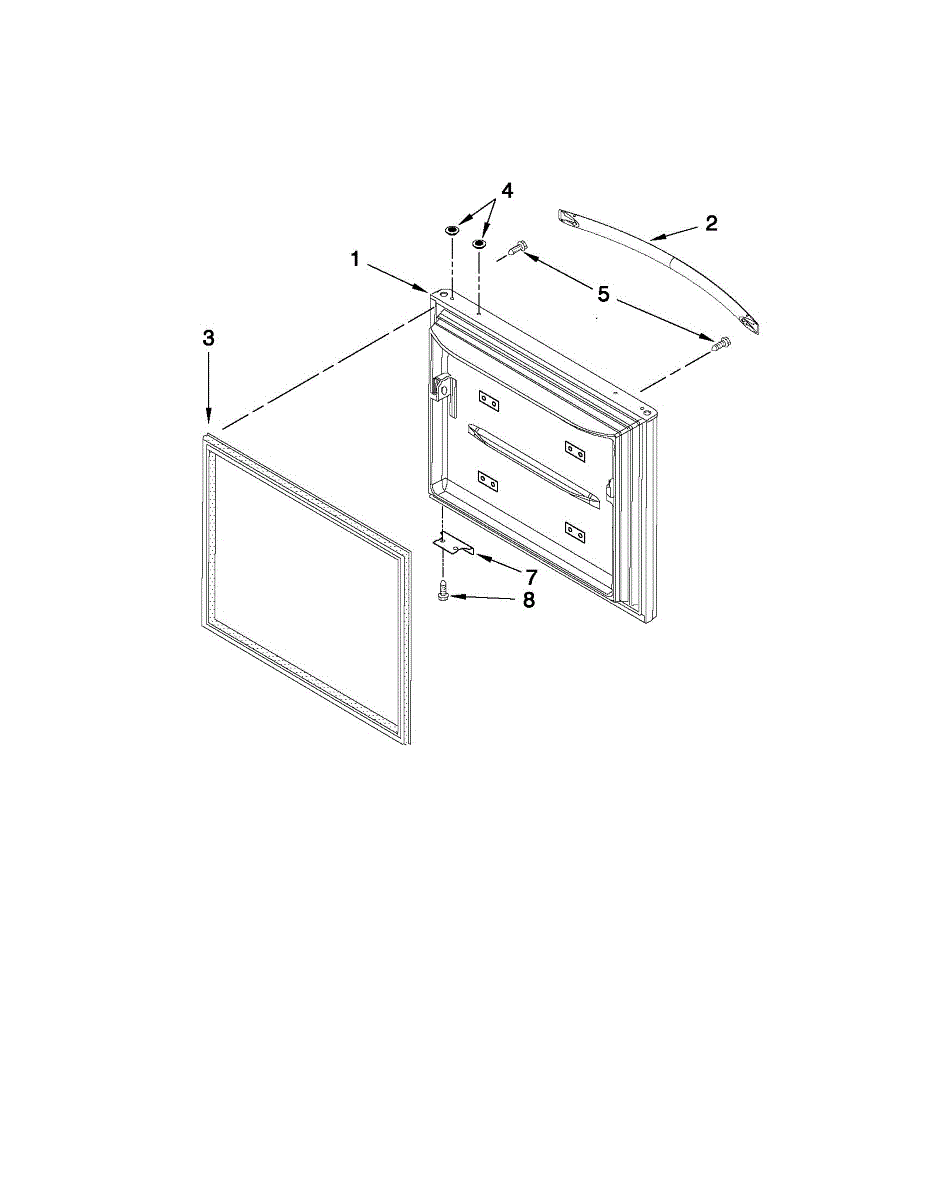 4
2
1
5
3
7
8