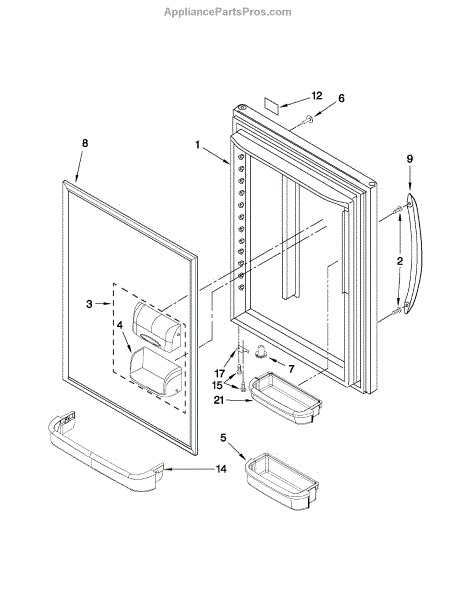 AppliancePartsPros.com

12
6
8
1
9
2
3
4
17
7
15
21
5
14