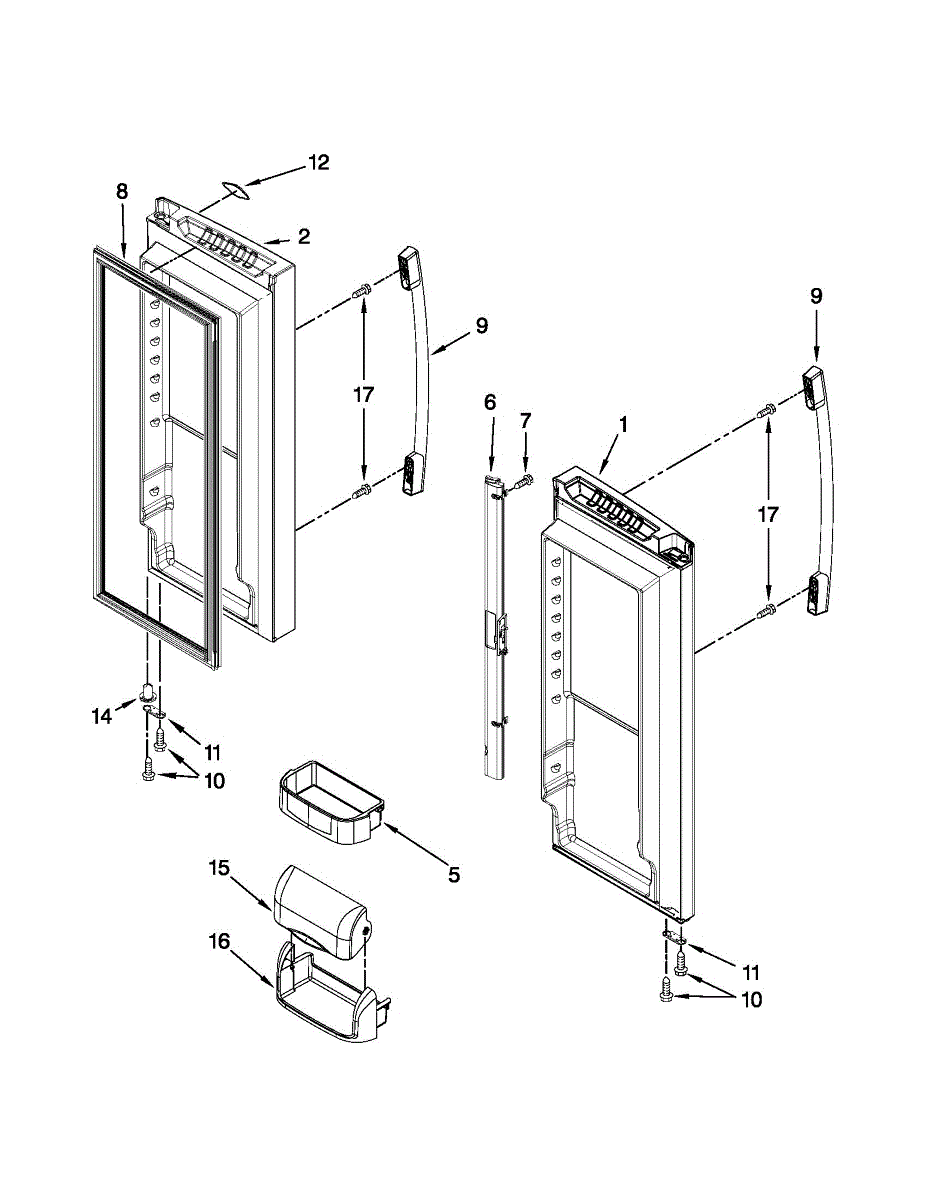 12
8
2
9
17
9
6
7
1
17
14
11
10
5
15
16
11
10