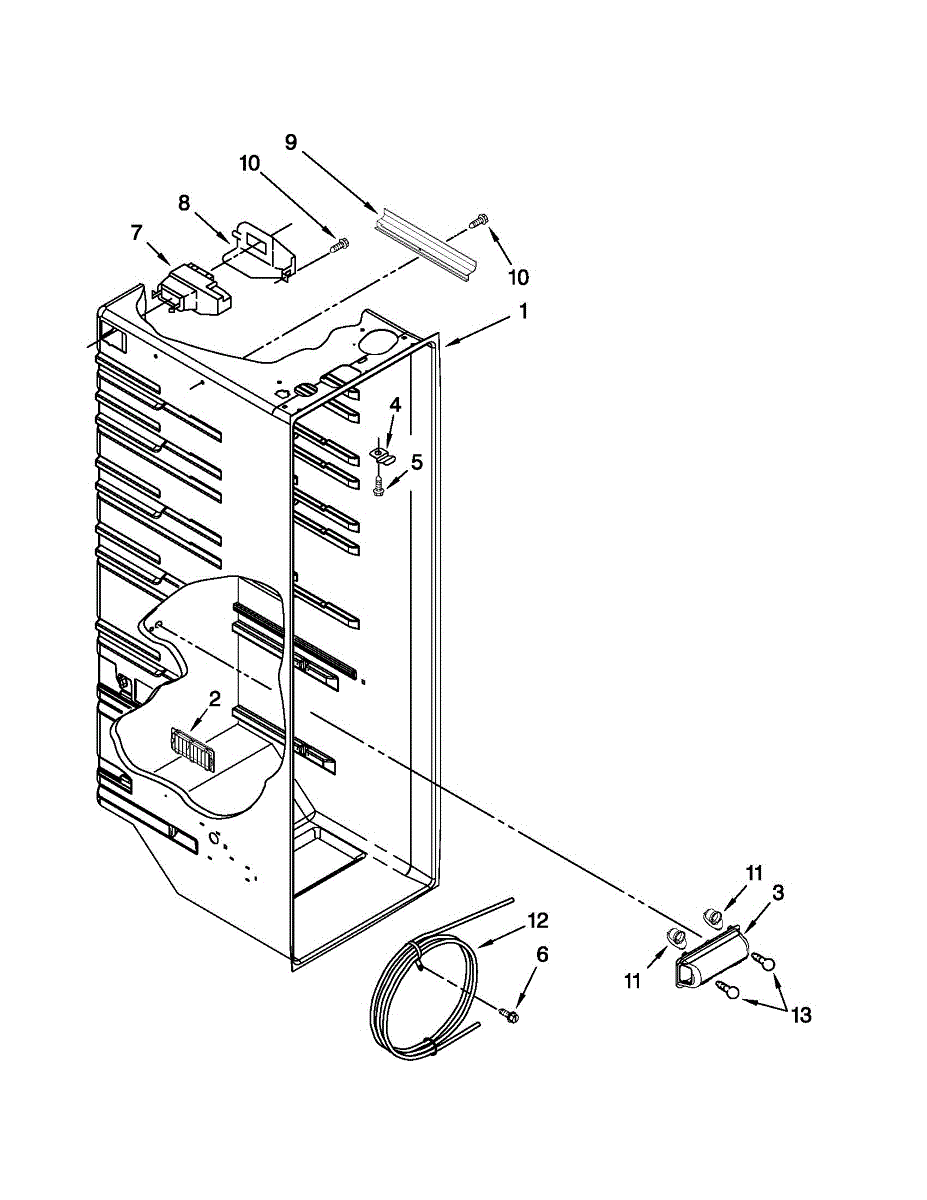 9
10
8
7
10
1
4
5
2
11
3
12
6
11
13