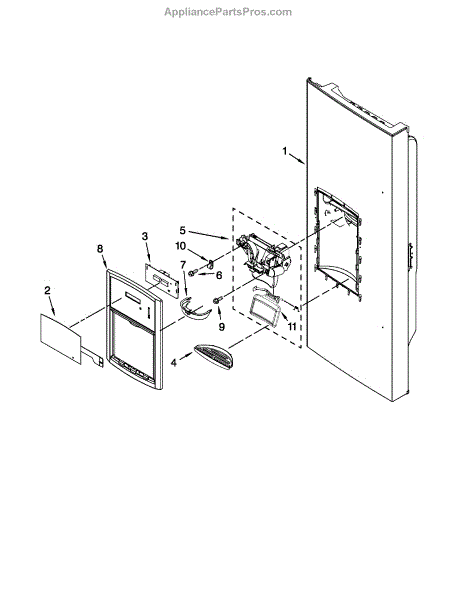 AppliancePartsPros.com

1
5
3
10
8
7
6
2
9
11
4