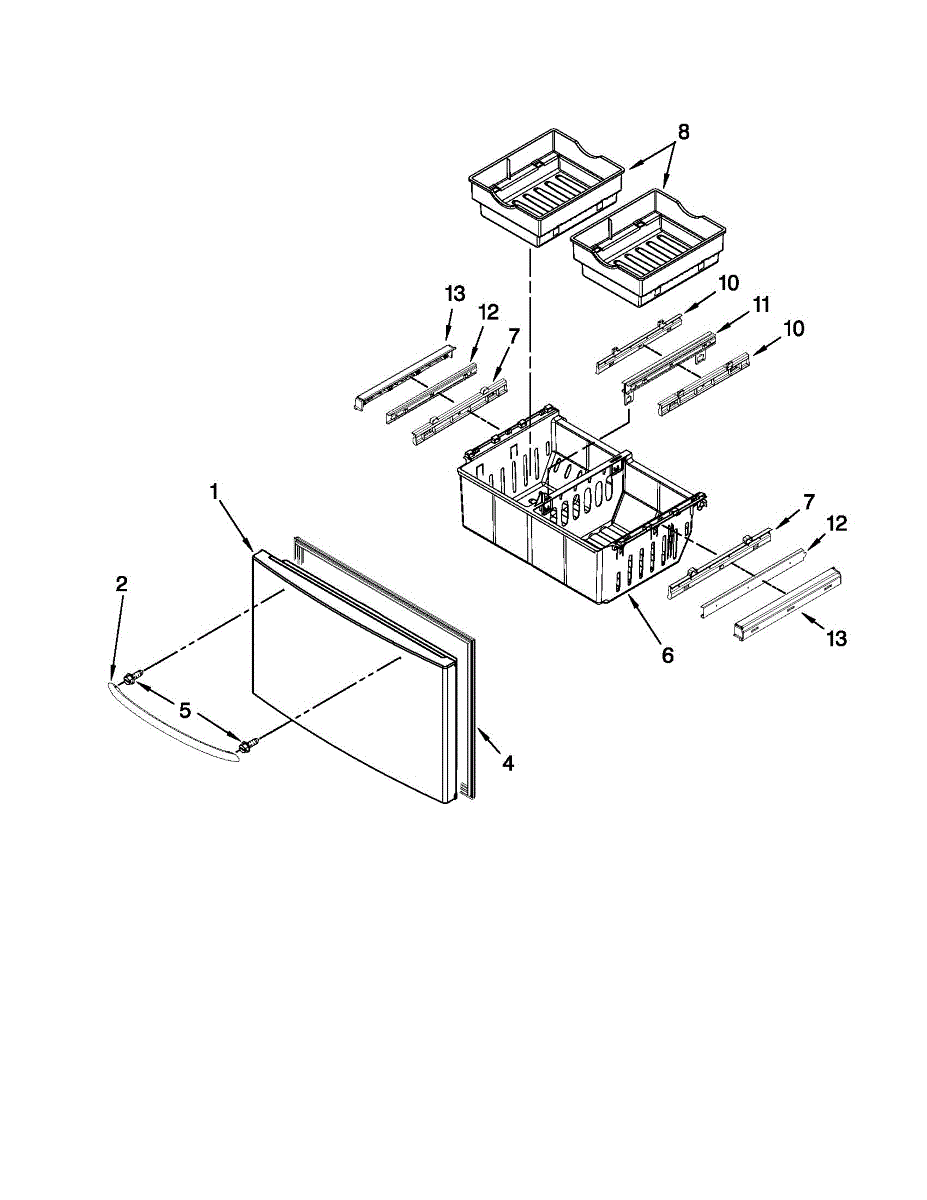 8
13
12
7
10
11
10
1
2
5
4
6
7
12
13