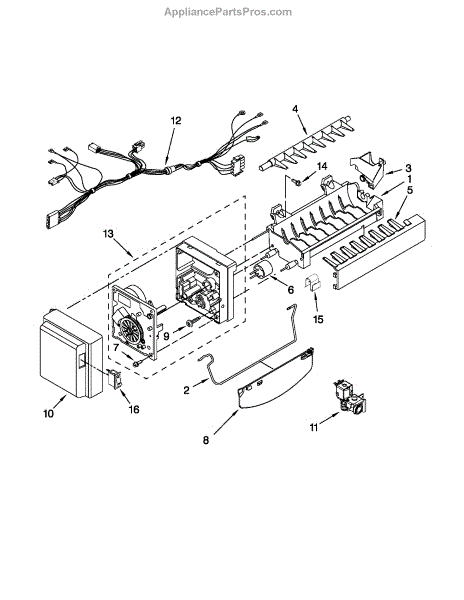 AppliancePartsPros.com

12
4
14
3
1
5
13
6
15
9
7
2
10
16
8
11