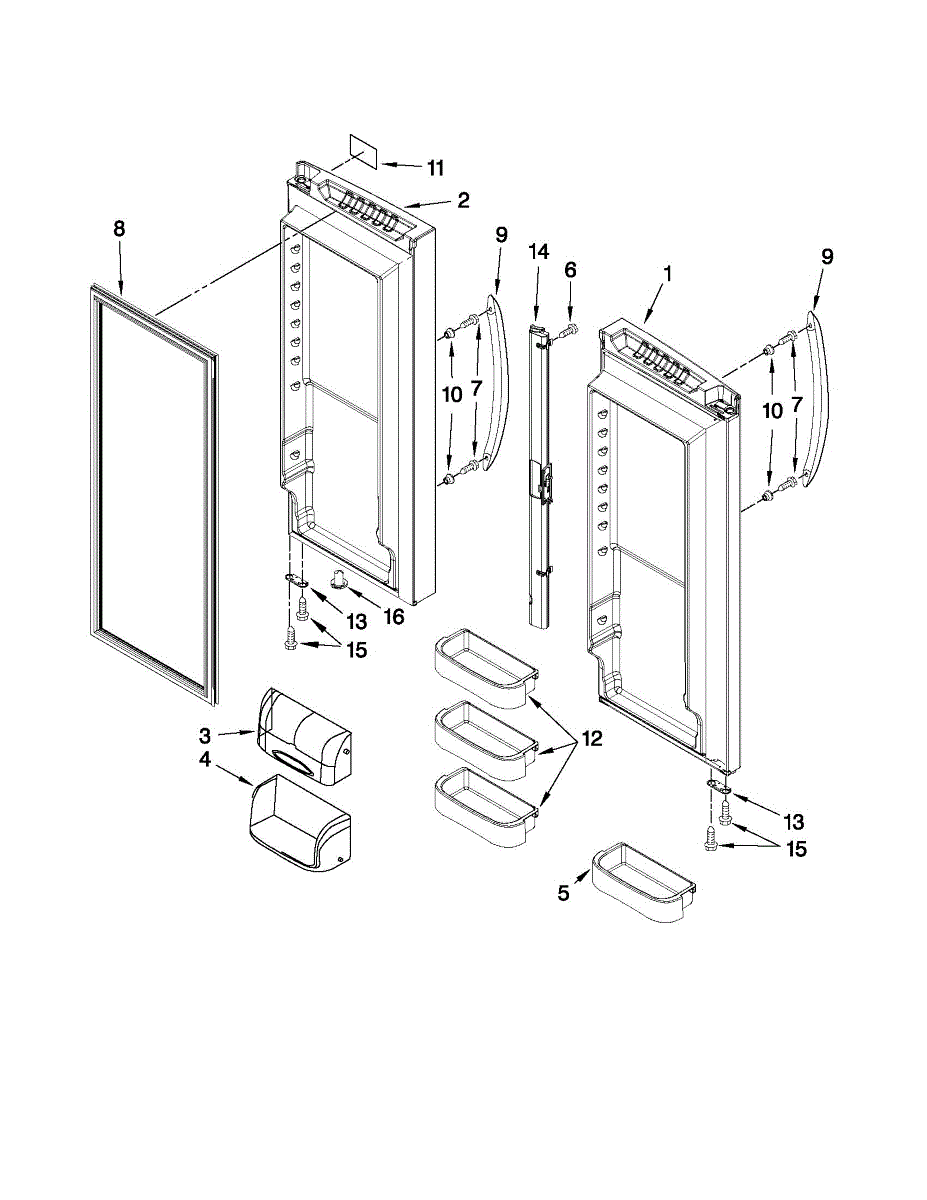 11
2
8
9
14
6
1
9
10
7
10
7
13
16
15
3
4
12
13
15
5