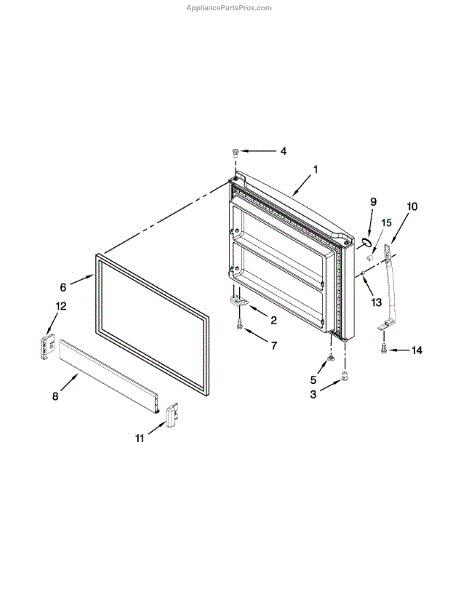 AppliancePartsPros.com

4
1
9
10
15
6
13
12
2
7
14
5
3
8
11