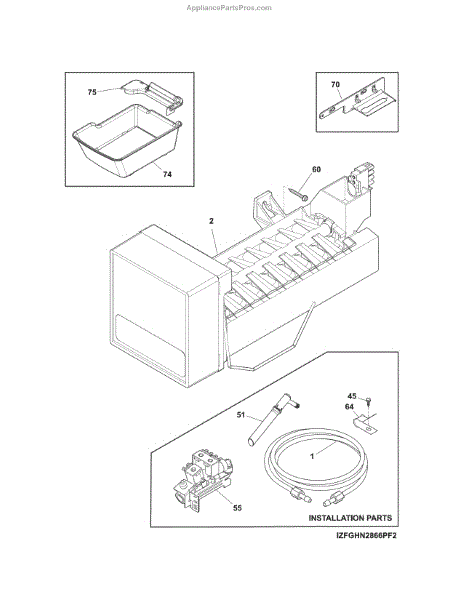 AppliancePartsPros.com

75

74

70

60

2

45

64

51

1

55

INSTALLATION PARTS

IZFGHN2866PF2