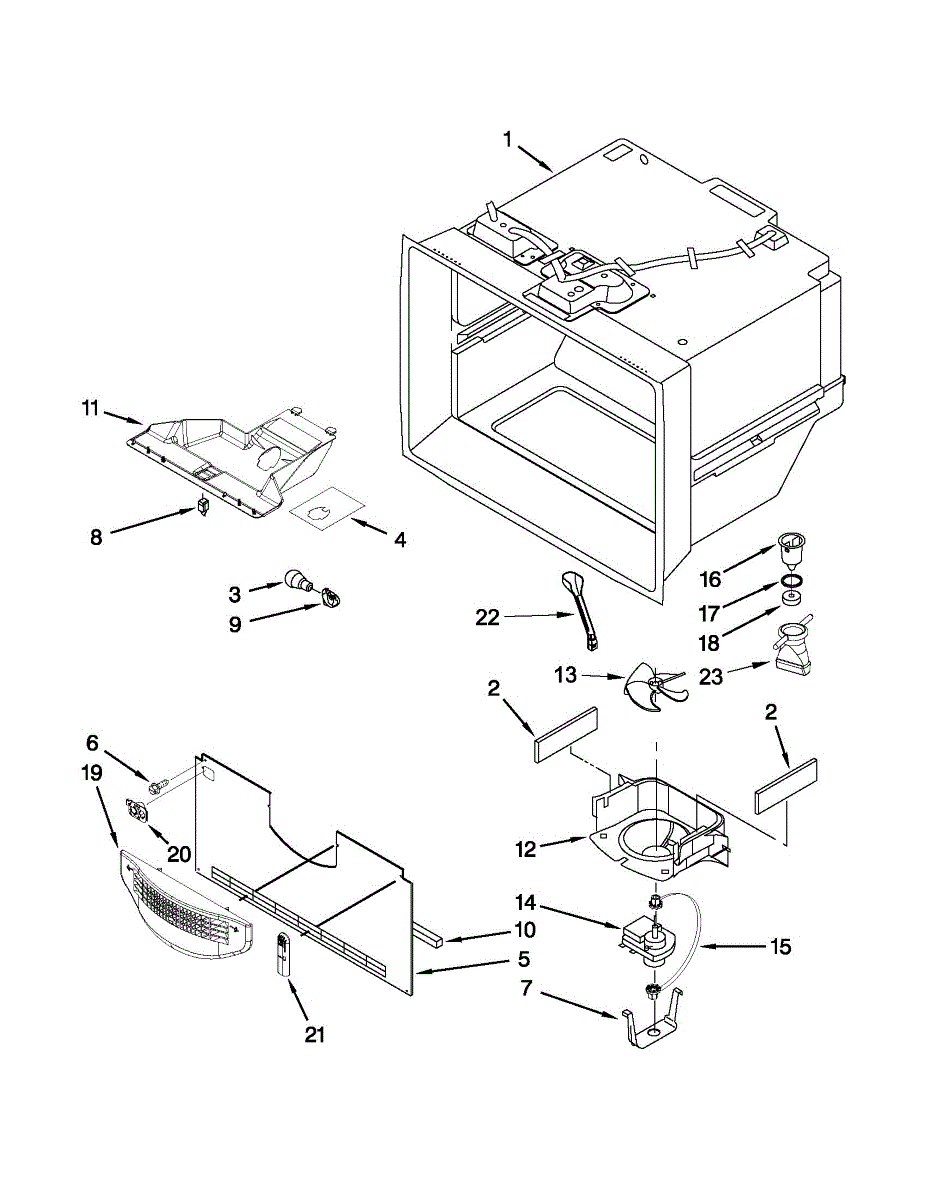 1
11
8
4
3
9
22
16
17
18
13
23
2
2
6
19
20
12
14
15
10
5
7
21