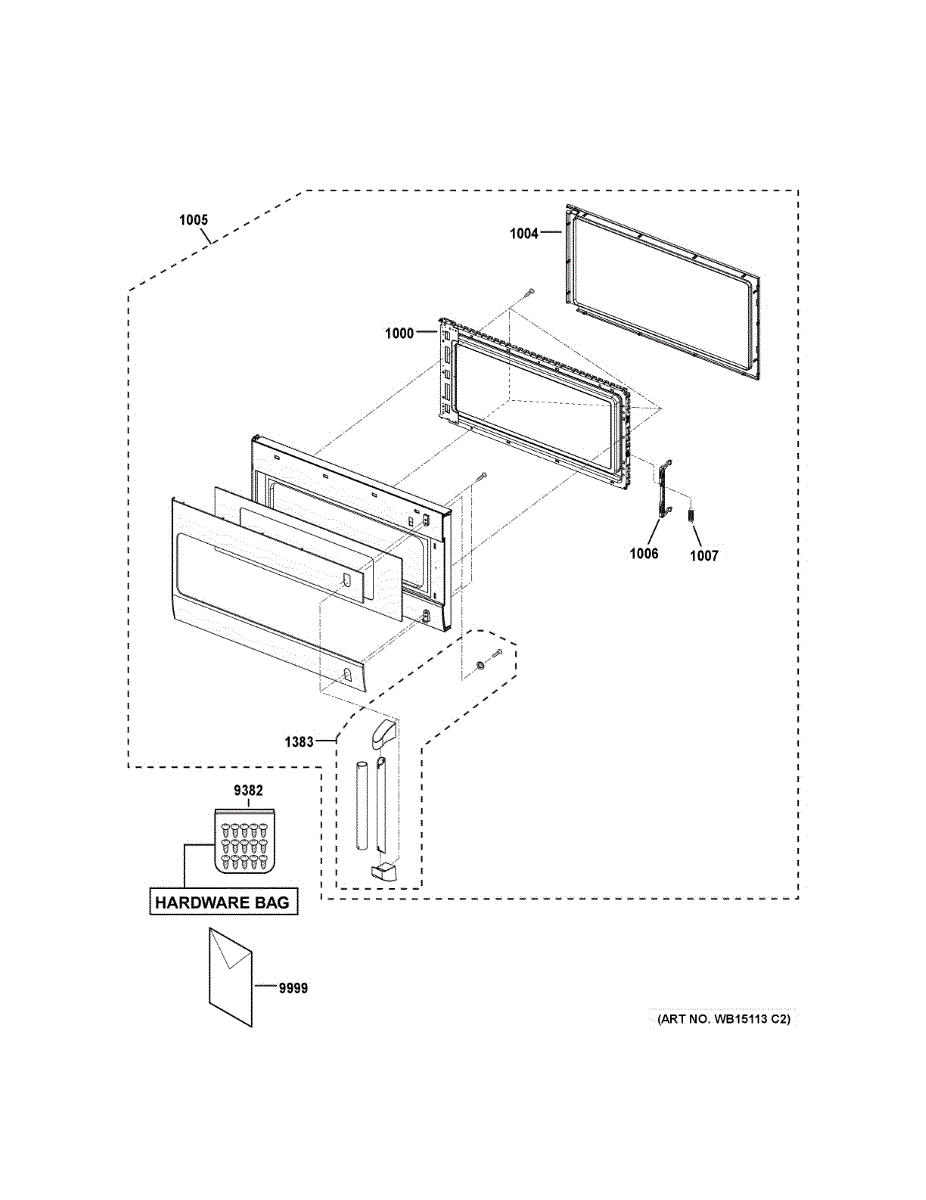 1005

1004

1000

1006

1007

1383

9382

HARDWARE BAG

9999

(ART NO. WB15113 C2)