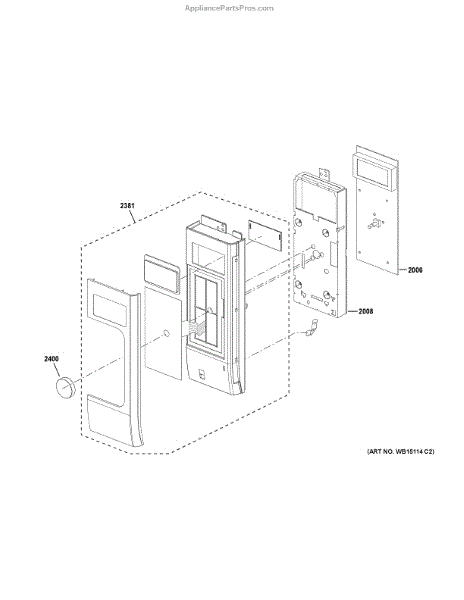 AppliancePartsPros.com

2381

2006

2008

2400

(ART NO. WB15114 C2)