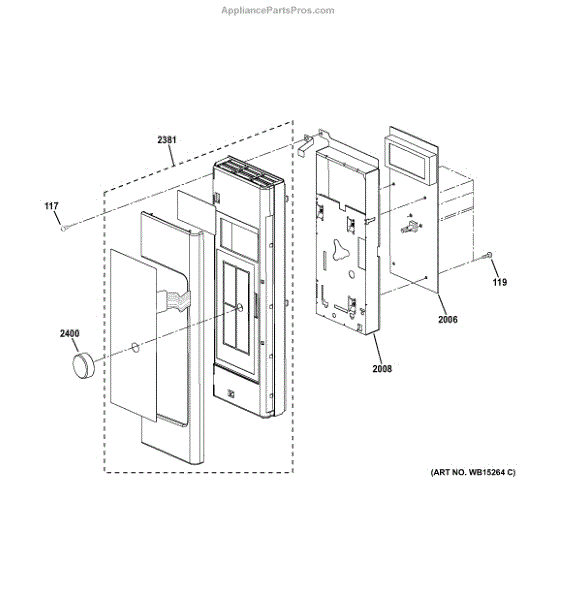 AppliancePartsPros.com

2381

117

2400

119

2006

2008

(ART NO. WB15264 C)