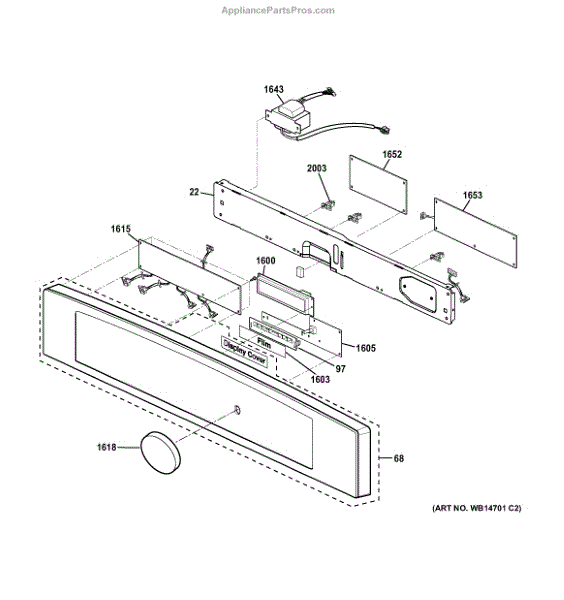 AppliancePartsPros.com

1643

1652

2003

22

1653

1615

1600

Film

Display Cover

1605

97

1603

1618

68

(ART NO. WB14701 C2)