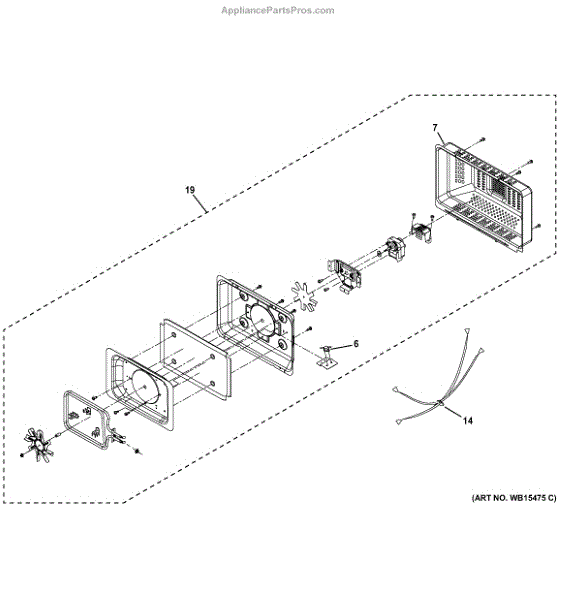 AppliancePartsPros.com

7

19

6

14

(ART NO. WB15475 C)