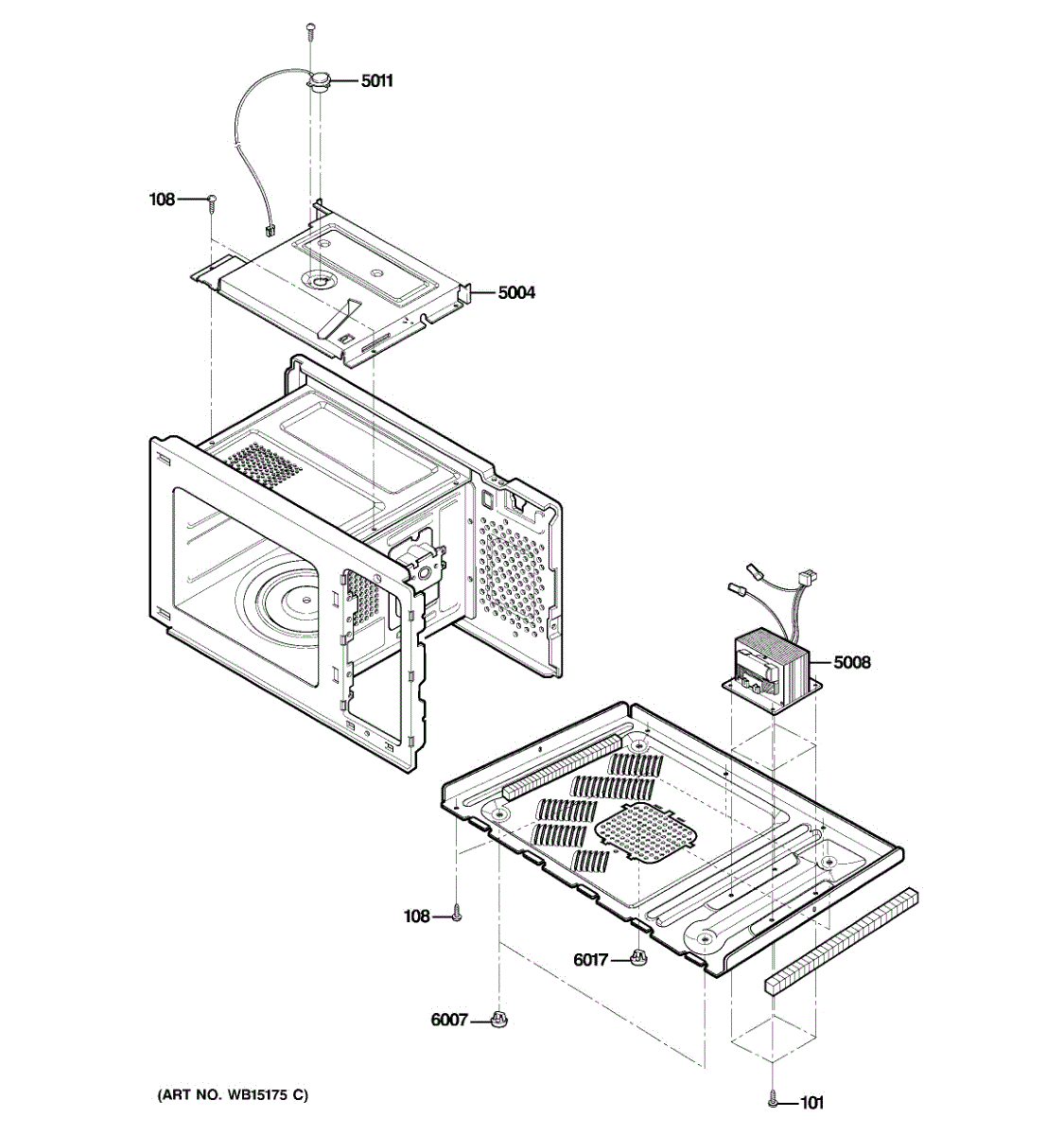 5011
108
5004
5008
108
6017
6007
(ART NO. WB15175 C)
101