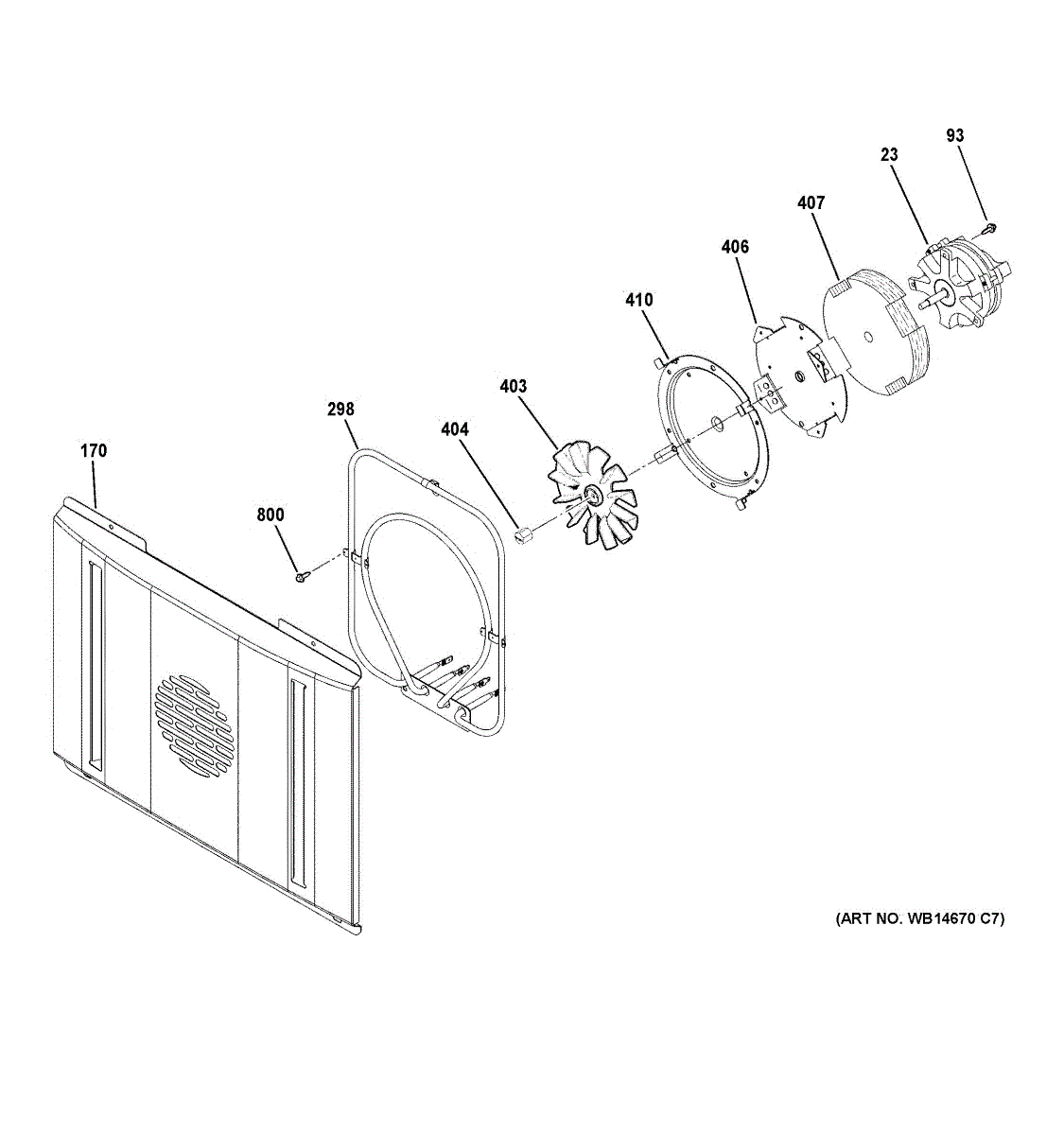 93
23
407
406
410
403
298
404
170
800

(ART NO. WB14670 C7)