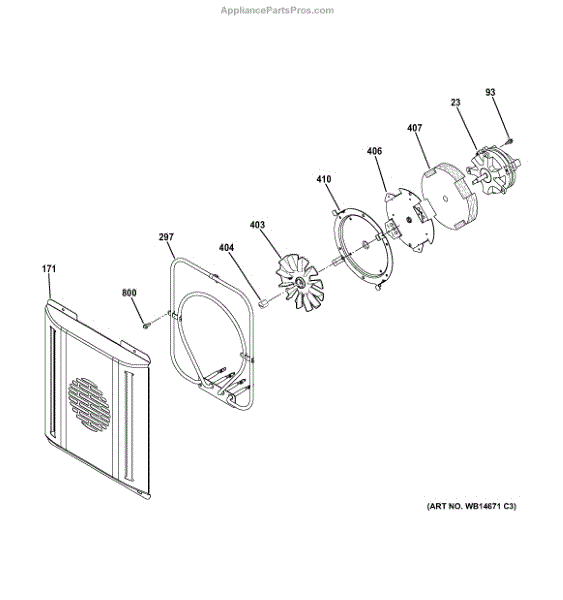 AppliancePartsPros.com

93
23
407
406
410
403
297
404
171
800

(ART NO. WB14671 C3)