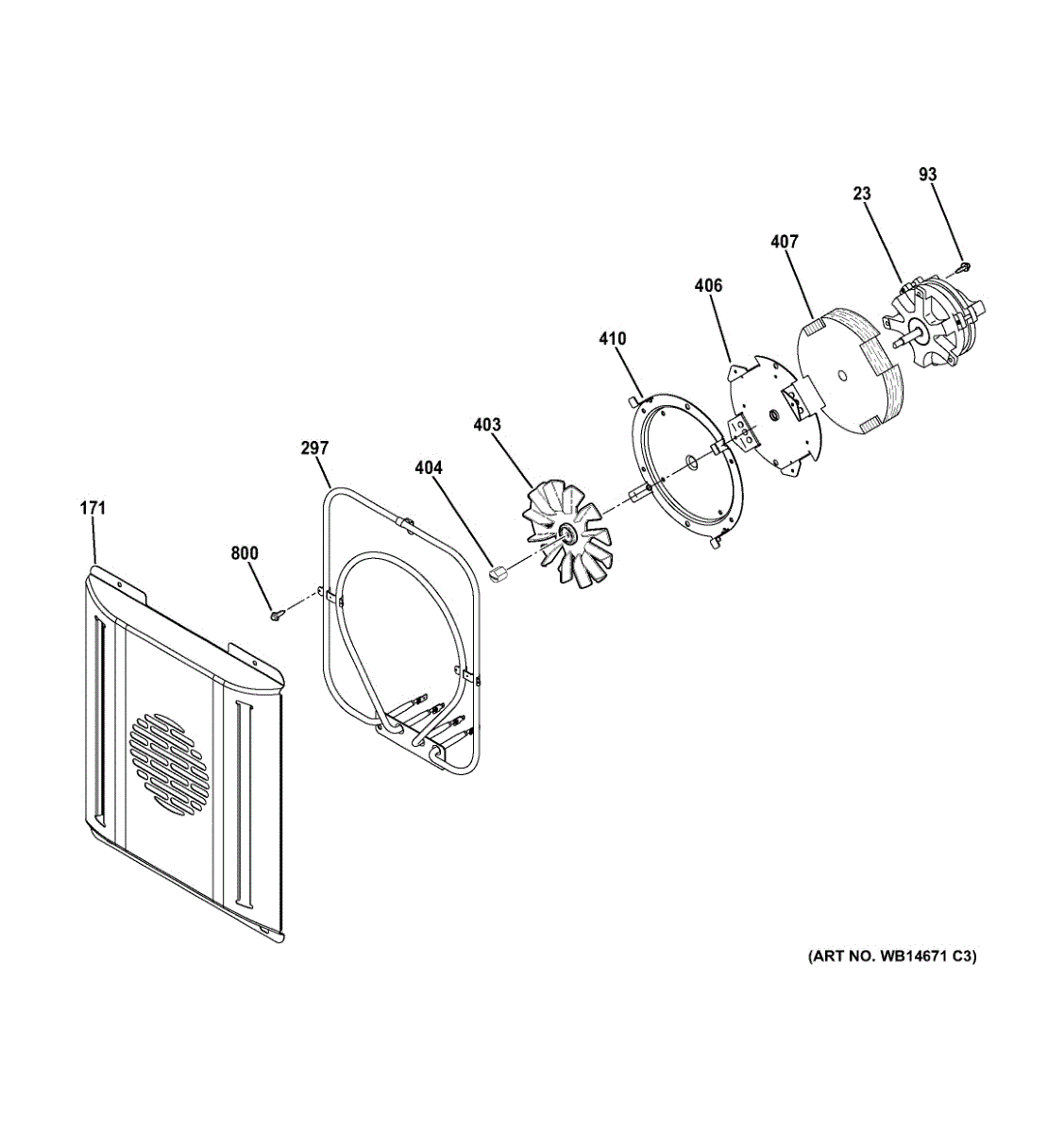 93
23
407
406
410
403
297
404
171
800
(ART NO. WB14671 C3)