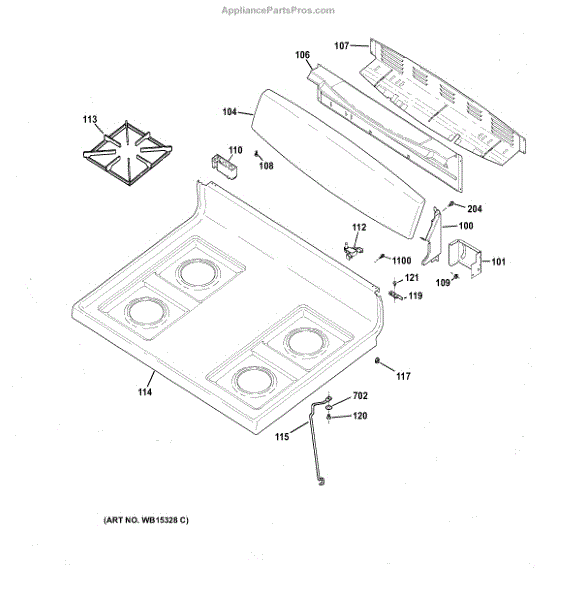 AppliancePartsPros.com

107
106
104
113
110
108
204
100
112
1100
101
121
109
119
117
114
702
120
115

(ART NO. WB15328 C)