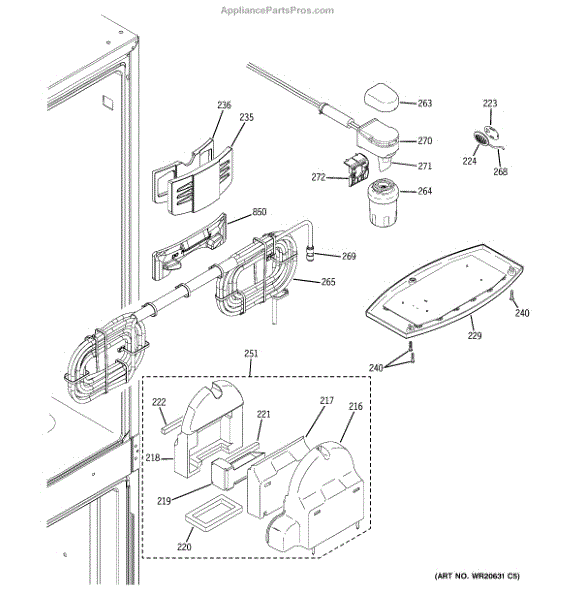 AppliancePartsPros.com

236
235
263
223
270
271
224
268
272
264
850
269
265
240
229
240
251
222
221
217
216
218
219
220

(ART NO. WR20631 C5)