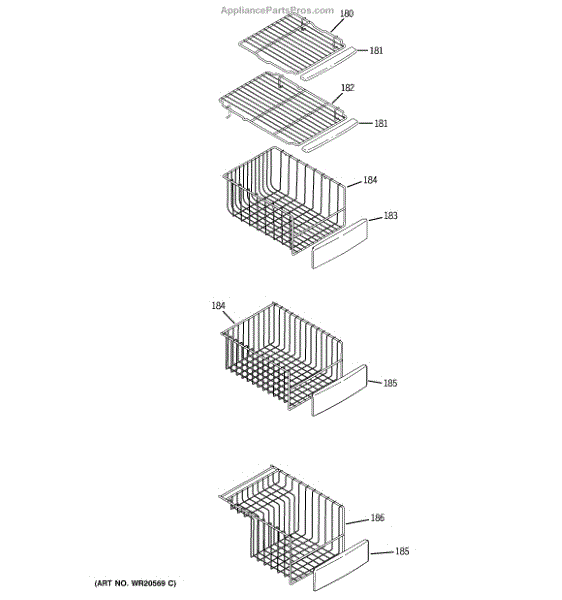 AppliancePartsPros.com

180

181

182

181

184

183

184

185

186

185

(ART NO. WR20569 C)