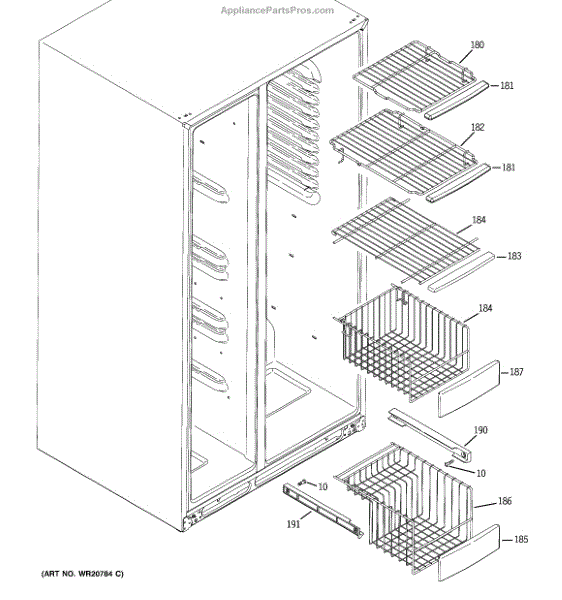 AppliancePartsPros.com

180
181
182
181
184
183
184
187
190
10
10
186
191
185

(ART NO. WR20784 C)