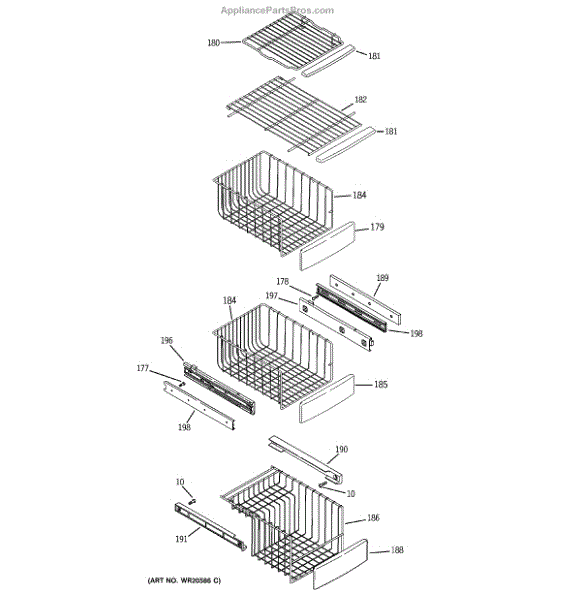 AppliancePartsPros.com

180
181
182
181
184
179
178
189
197
184
198
196
177
185
198
190
10
10
186
191
188

(ART NO. WR20586 C)