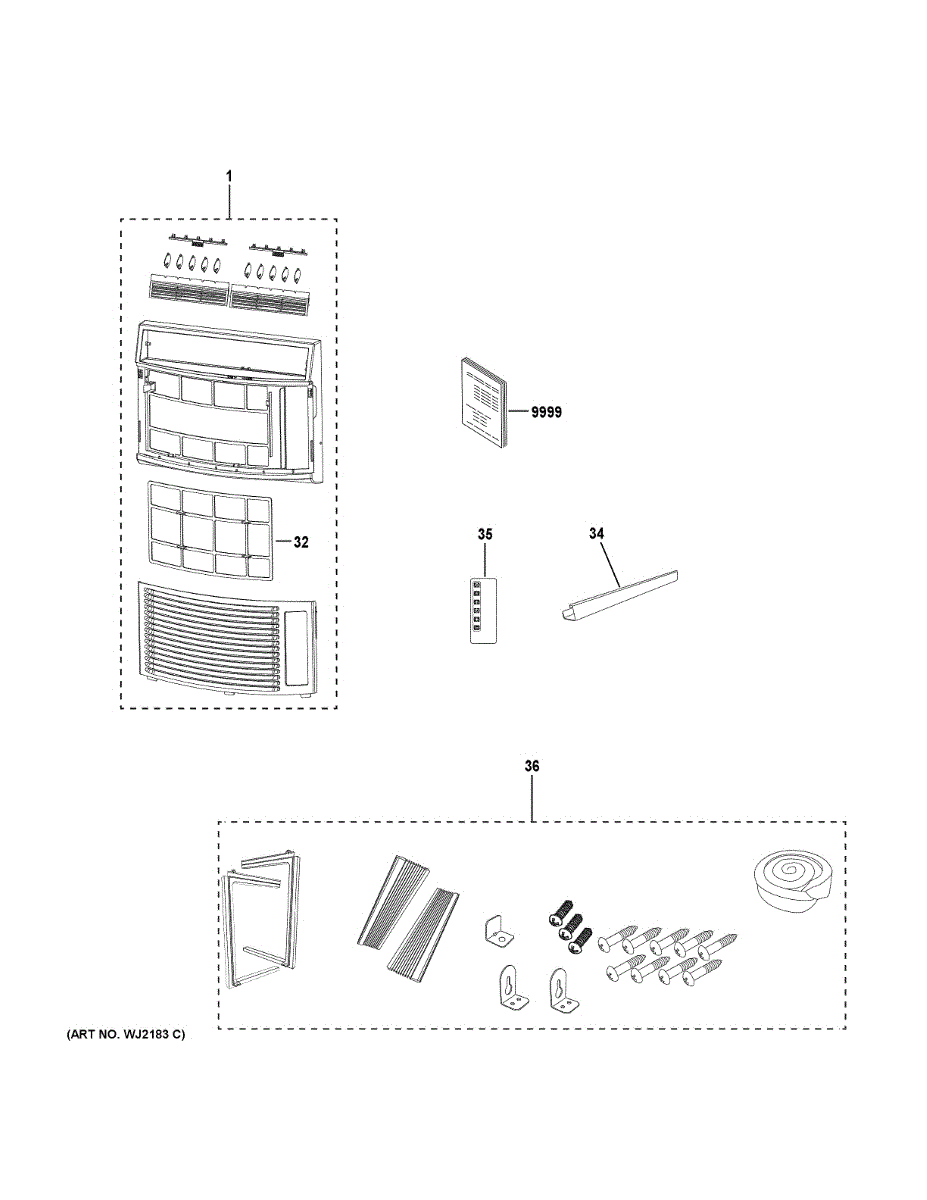 1

9999

32

35

34

36

(ART NO. WJ2183 C)