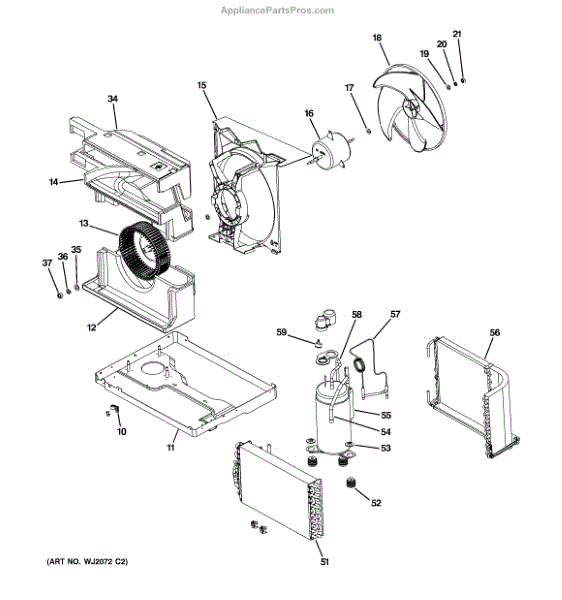 AppliancePartsPros.com

18
21
20
19
17
15
16
34
14
13
37
36
35
12
58
57
59
56
55
54
53
10
11
52
51

(ART NO. WJ2072 C2)