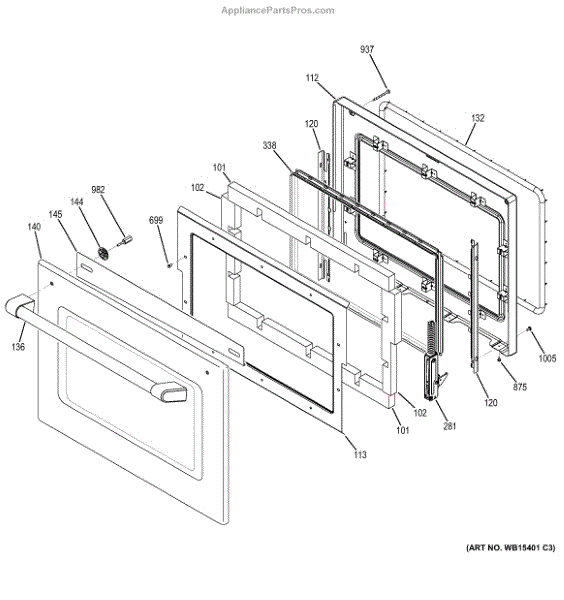 AppliancePartsPros.com

937
112
132
120
338
101
102
982
144
145
140
699
136
1005
875
120
102
101
281
113

(ART NO. WB15401 C3)