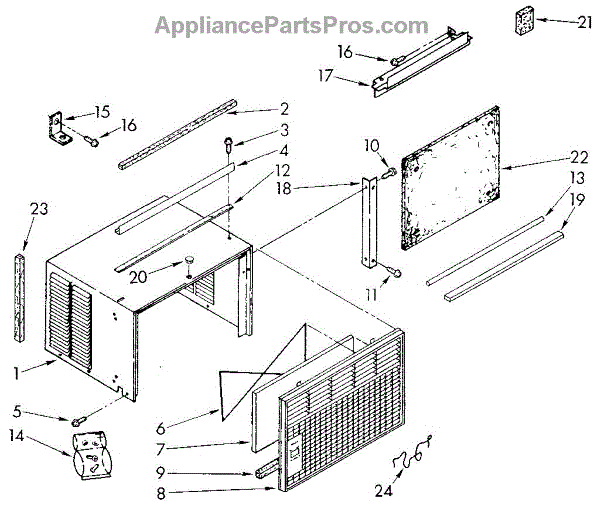 AppliancePartsPros.com

21
16
17
15
16
2
3
4
12
10
18
22
13
19
23
20
11
1
5
14
6
7
9
8
24