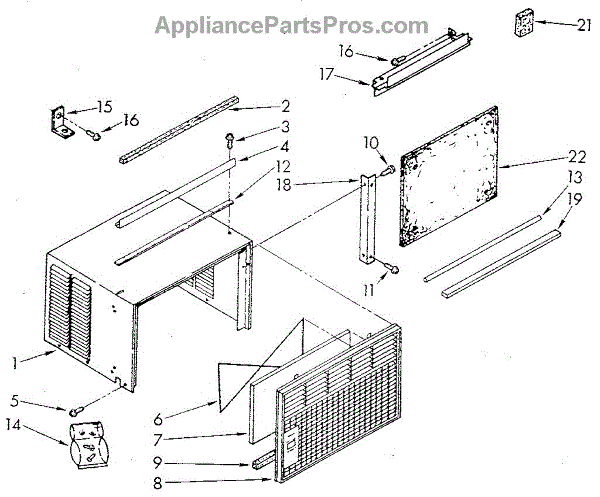 AppliancePartsPros.com

21
16
17
15
16
2
3
4
12
10
18
22
13
19
11
1
5
14
6
7
9
8