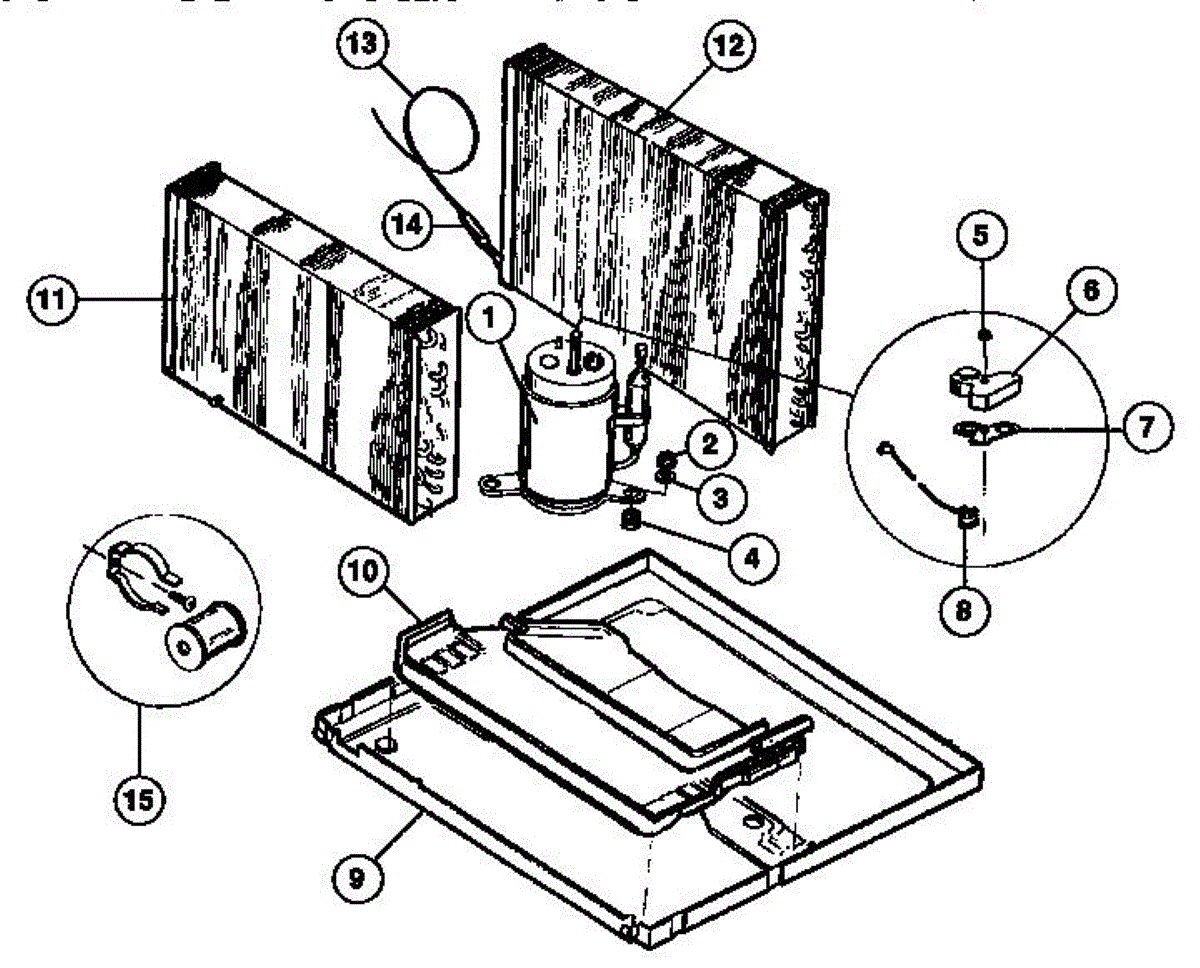 13
12
14
11
1
5
6
7
2
3
4
8
10
15
9