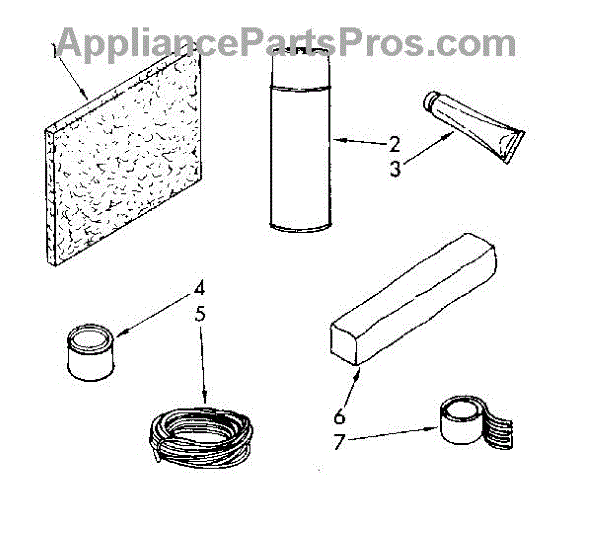 AppliancePartsPros.com

1

2
3

4
5

6

7